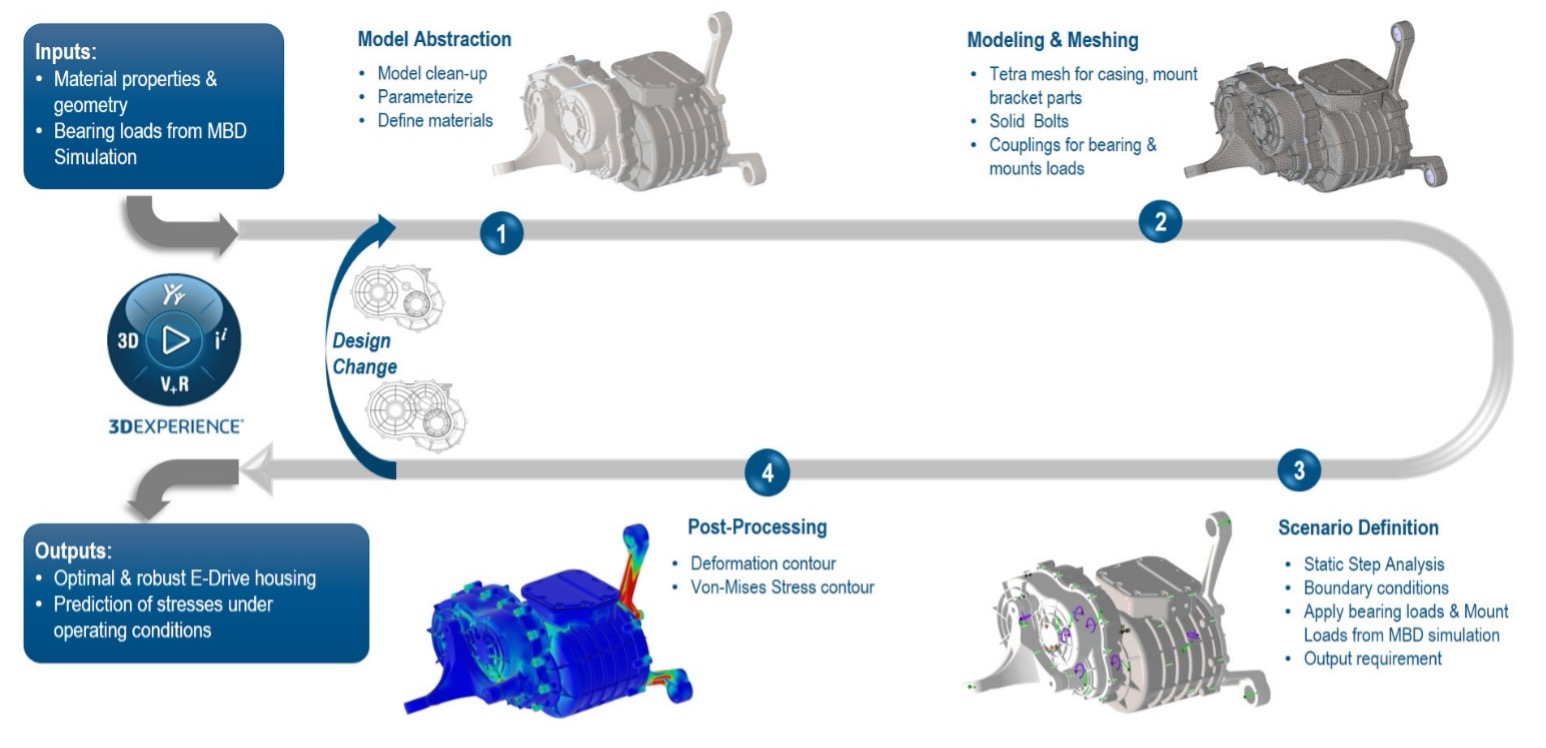 Inputs:
• Material properties & geometry
• Bearing loads from MBD Simulation

Model Abstraction
• Model clean-up
• Parameterize
• Define materials

Modeling & Meshing
• Tetra mesh for casing, mount bracket parts
• Solid Bolts
• Couplings for bearing & mounts loads

1

2

3D
i
V+R
3DEXPERIENCE

Design Change

4

3

Outputs:
• Optimal & robust E-Drive housing
• Prediction of stresses under operating conditions

Post-Processing
• Deformation contour
• Von-Mises Stress contour

Scenario Definition
• Static Step Analysis
• Boundary conditions
• Apply bearing loads & Mount Loads from MBD simulation
• Output requirement